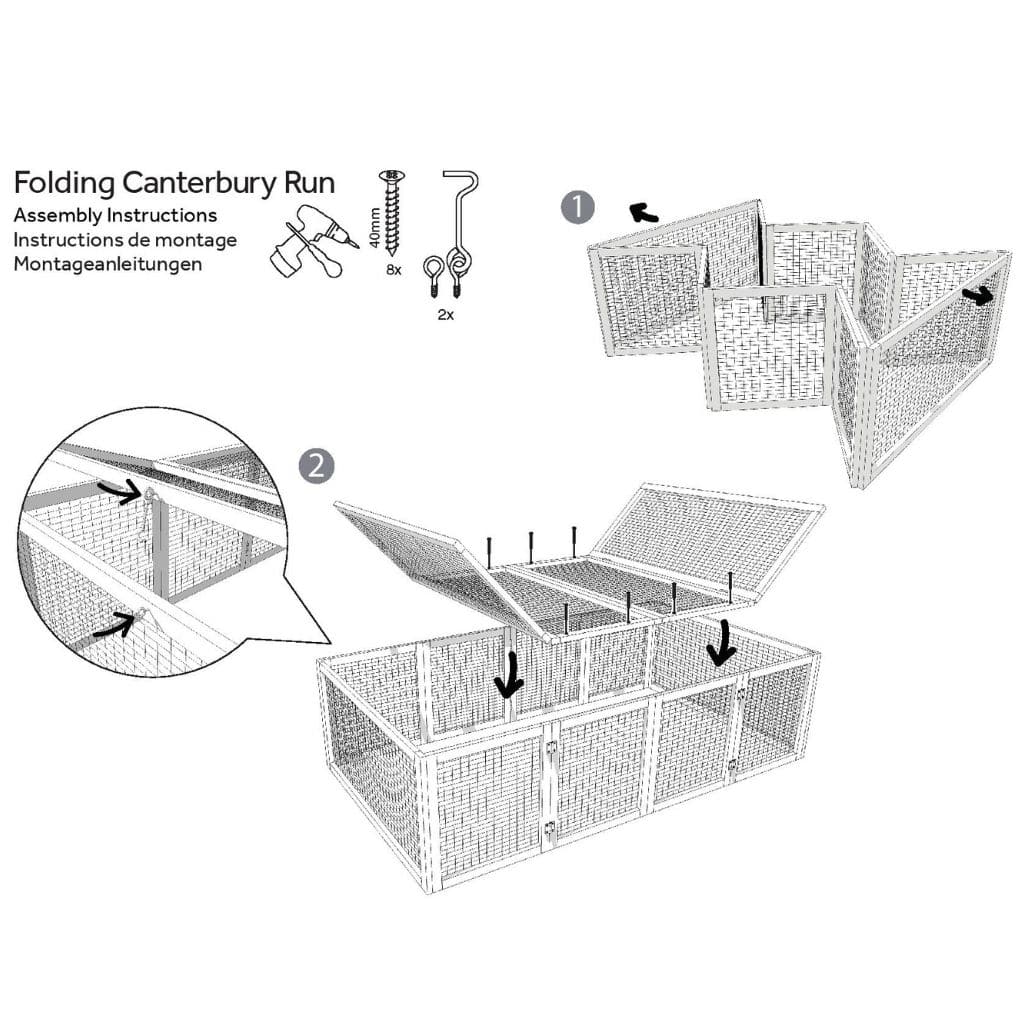 Folding Canterbury Run
Assembly Instructions
Instructions de montage
Montageanleitungen

40mm
8x

2x

1

2